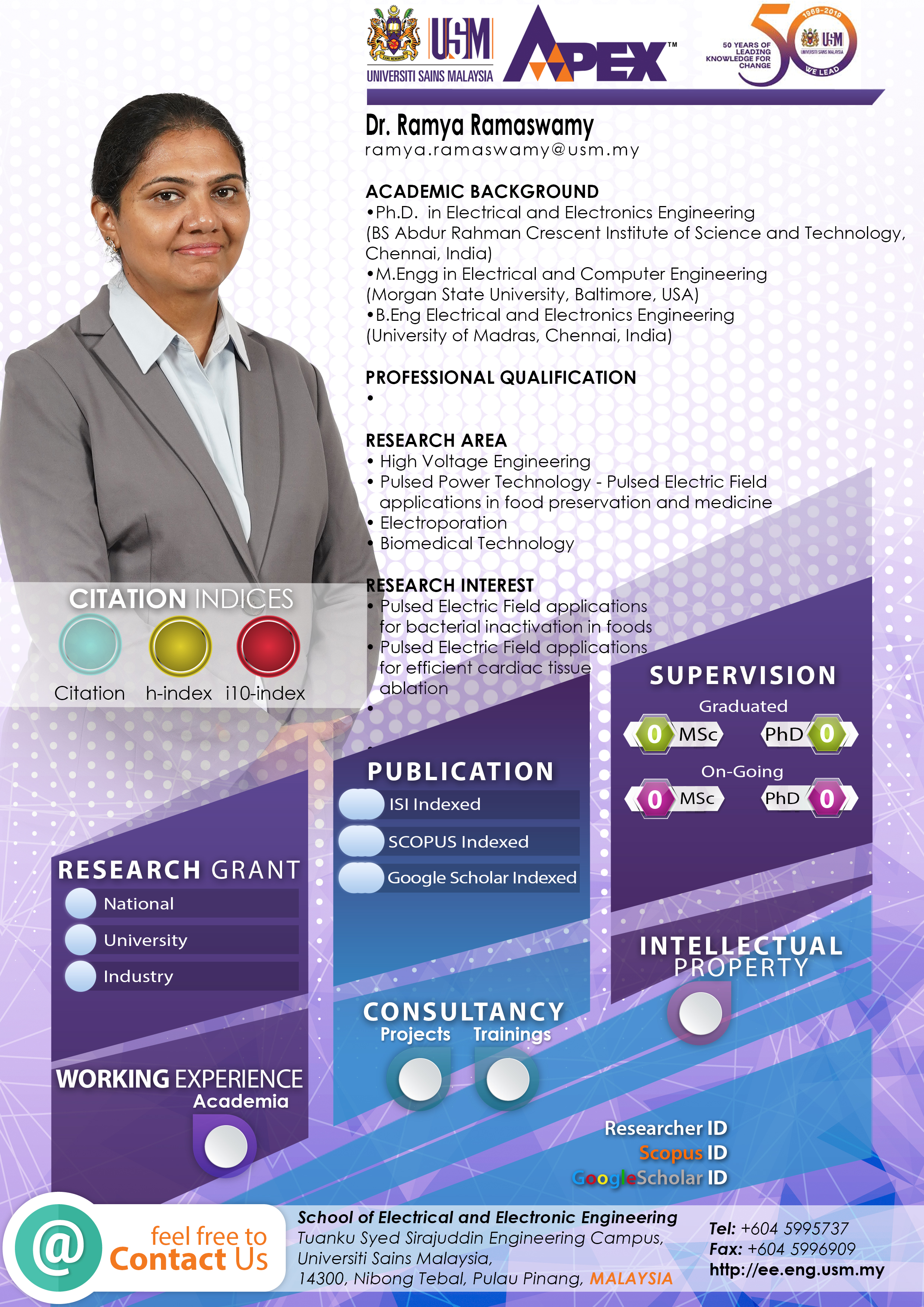 USM
UNIVERSITI SAINS MALAYSIA
APEX™
50 YEARS OF LEADING KNOWLEDGE FOR CHANGE
1969-2019
USM
UNIVERSITI SAINS MALAYSIA
WE LEAD

Dr. Ramya Ramaswamy
ramya.ramaswamy@usm.my

ACADEMIC BACKGROUND
•Ph.D. in Electrical and Electronics Engineering
(BS Abdur Rahman Crescent Institute of Science and Technology, Chennai, India)
•M.Engg in Electrical and Computer Engineering
(Morgan State University, Baltimore, USA)
•B.Eng Electrical and Electronics Engineering
(University of Madras, Chennai, India)

PROFESSIONAL QUALIFICATION
•

RESEARCH AREA
• High Voltage Engineering
• Pulsed Power Technology - Pulsed Electric Field applications in food preservation and medicine
• Electroporation
• Biomedical Technology

RESEARCH INTEREST
• Pulsed Electric Field applications for bacterial inactivation in foods
• Pulsed Electric Field applications for efficient cardiac tissue ablation
•

CITATION INDICES
Citation h-index i10-index

SUPERVISION
Graduated
0 MSc PhD 0
On-Going
0 MSc PhD 0

PUBLICATION
ISI Indexed
SCOPUS Indexed
Google Scholar Indexed

RESEARCH GRANT
National
University
Industry

INTELLECTUAL PROPERTY

CONSULTANCY
Projects Trainings

WORKING EXPERIENCE
Academia

Researcher ID
Scopus ID
GoogleScholar ID

@
feel free to
Contact Us

School of Electrical and Electronic Engineering
Tuanku Syed Sirajuddin Engineering Campus,
Universiti Sains Malaysia,
14300, Nibong Tebal, Pulau Pinang, MALAYSIA

Tel: +604 5995737
Fax: +604 5996909
http://ee.eng.usm.my